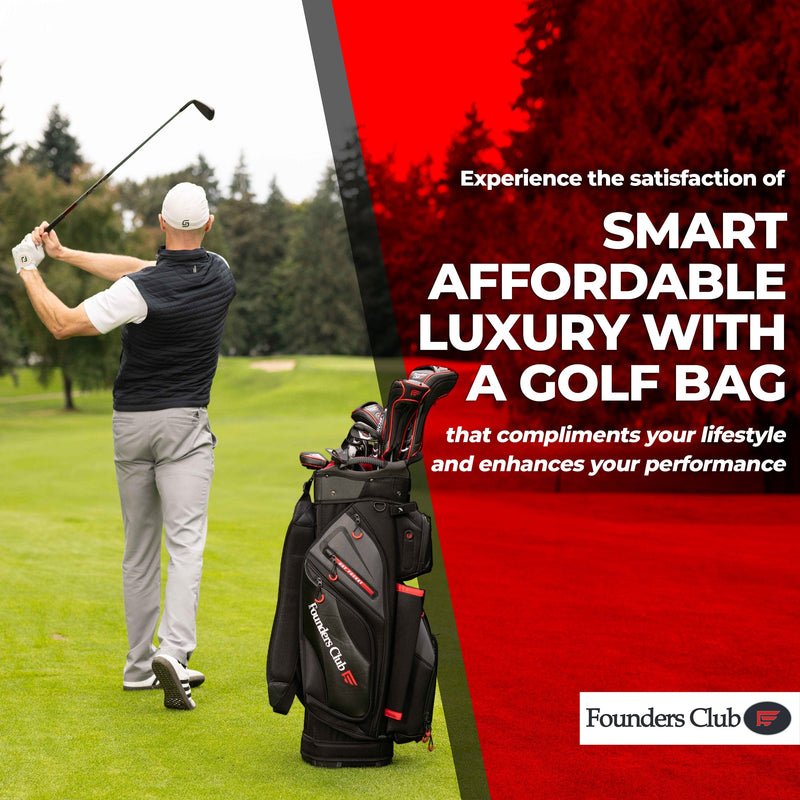 Experience the satisfaction of

SMART AFFORDABLE LUXURY WITH A GOLF BAG

that compliments your lifestyle and enhances your performance

Founders Club

Founders Club